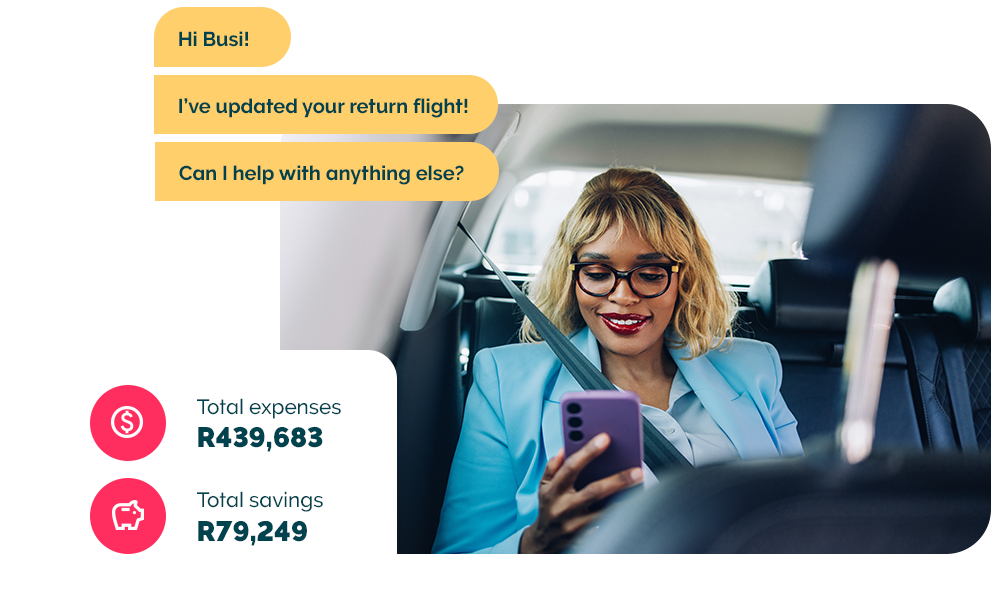 Hi Busi!

I've updated your return flight!

Can I help with anything else?

Total expenses
R439,683

Total savings
R79,249